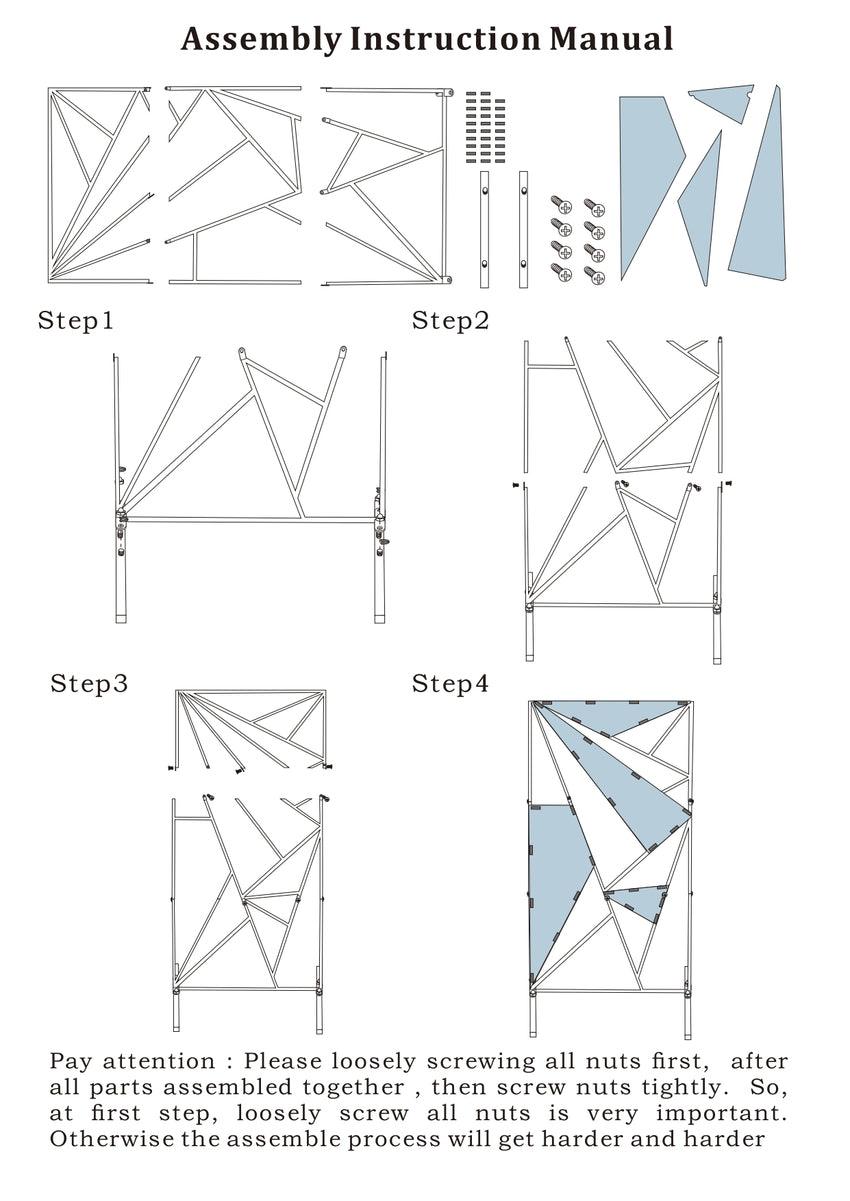 Assembly Instruction Manual

Step1

Step2

Step3

Step4

Pay attention : Please loosely screwing all nuts first, after all parts assembled together , then screw nuts tightly. So, at first step, loosely screw all nuts is very important. Otherwise the assemble process will get harder and harder