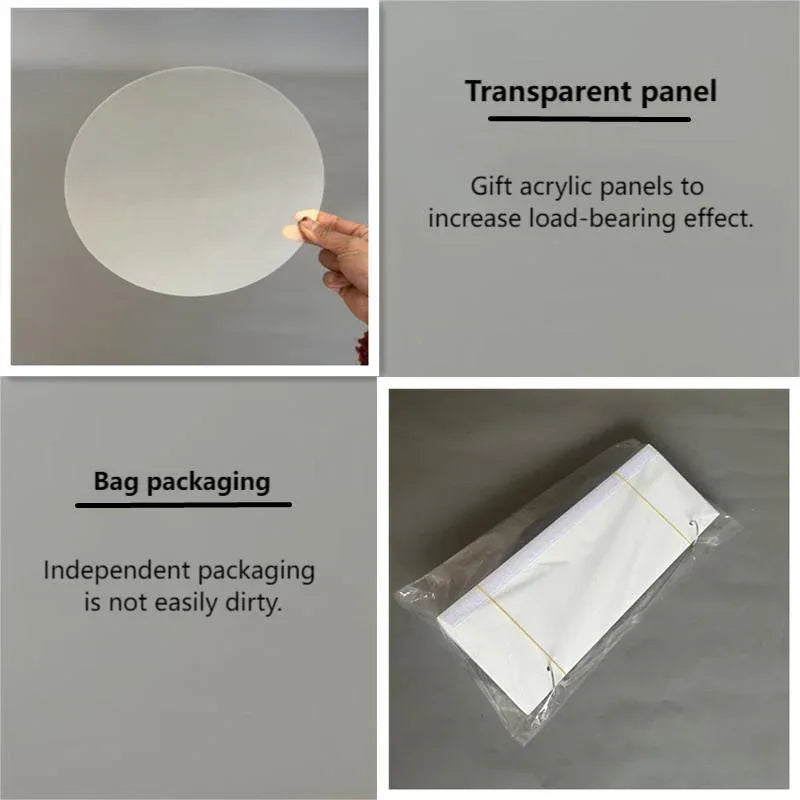 Transparent panel

Gift acrylic panels to increase load-bearing effect.

Bag packaging

Independent packaging is not easily dirty.